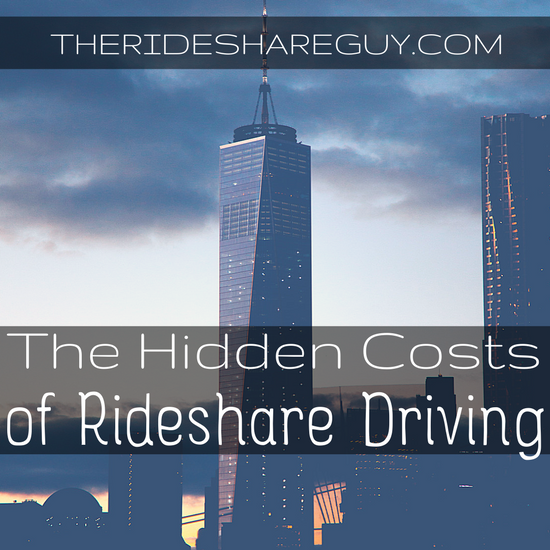 THERIDESHAREGUY.COM

The Hidden Costs of Rideshare Driving